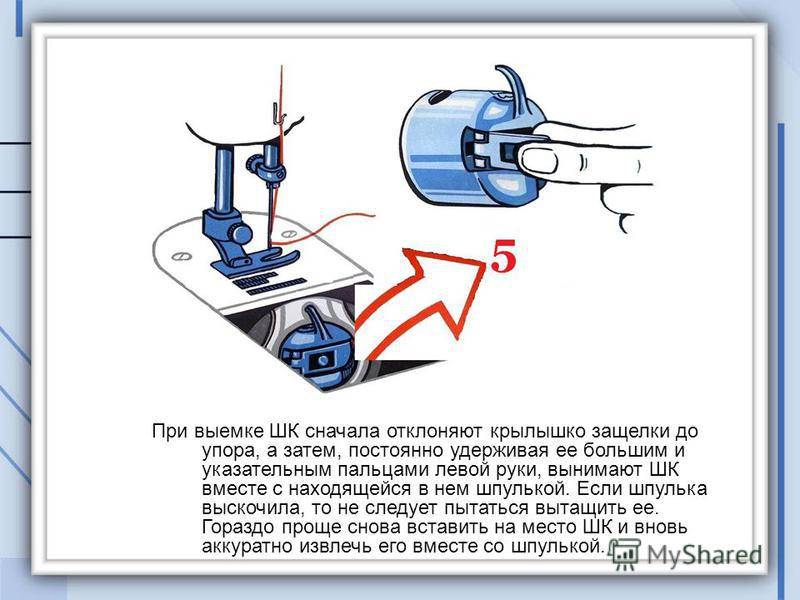 5

При выемке ШК сначала отклоняют крылышко защелки до упора, а затем, постоянно удерживая ее большим и указательным пальцами левой руки, вынимают ШК вместе с находящейся в нем шпулькой. Если шпулька выскочила, то не следует пытаться вытащить ее. Гораздо проще снова вставить на место ШК и вновь аккуратно извлечь его вместе со шпулькой.

MyShared