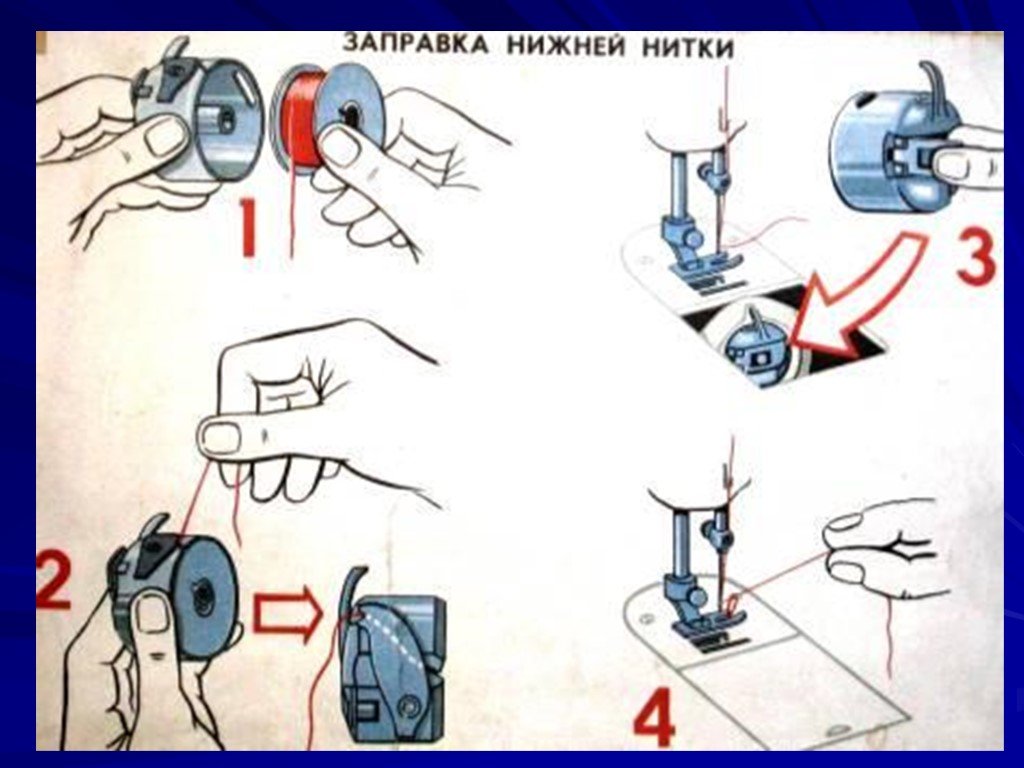 ЗАПРАВКА НИЖНЕЙ НИТКИ

1

3

2

4