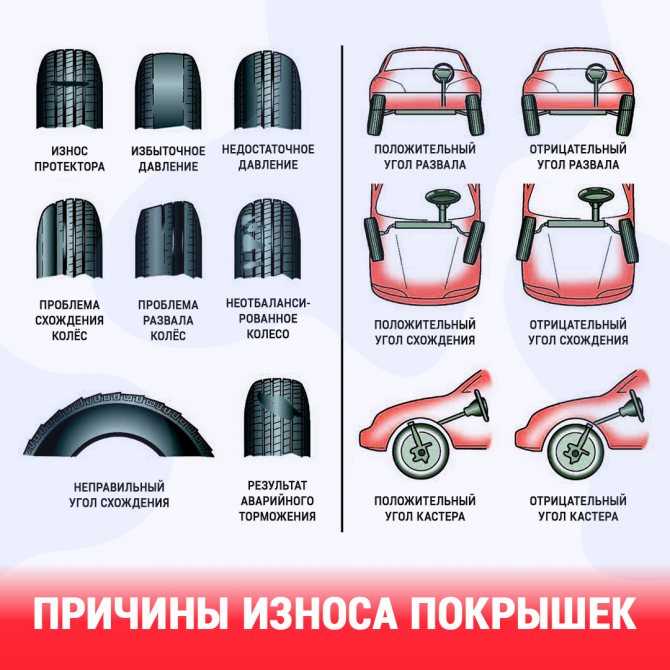 ИЗНОС ПРОТЕКТОРА

ИЗБЫТОЧНОЕ ДАВЛЕНИЕ

НЕДОСТАТОЧНОЕ ДАВЛЕНИЕ

ПРОБЛЕМА СХОЖДЕНИЯ КОЛЁС

ПРОБЛЕМА РАЗВАЛА КОЛЁС

НЕОТБАЛАНСИРОВАННОЕ КОЛЕСО

НЕПРАВИЛЬНЫЙ УГОЛ СХОЖДЕНИЯ

РЕЗУЛЬТАТ АВАРИЙНОГО ТОРМОЖЕНИЯ

ПОЛОЖИТЕЛЬНЫЙ УГОЛ РАЗВАЛА

ОТРИЦАТЕЛЬНЫЙ УГОЛ РАЗВАЛА

ПОЛОЖИТЕЛЬНЫЙ УГОЛ СХОЖДЕНИЯ

ОТРИЦАТЕЛЬНЫЙ УГОЛ СХОЖДЕНИЯ

ПОЛОЖИТЕЛЬНЫЙ УГОЛ КАСТЕРА

ОТРИЦАТЕЛЬНЫЙ УГОЛ КАСТЕРА

ПРИЧИНЫ ИЗНОСА ПОКРЫШЕК