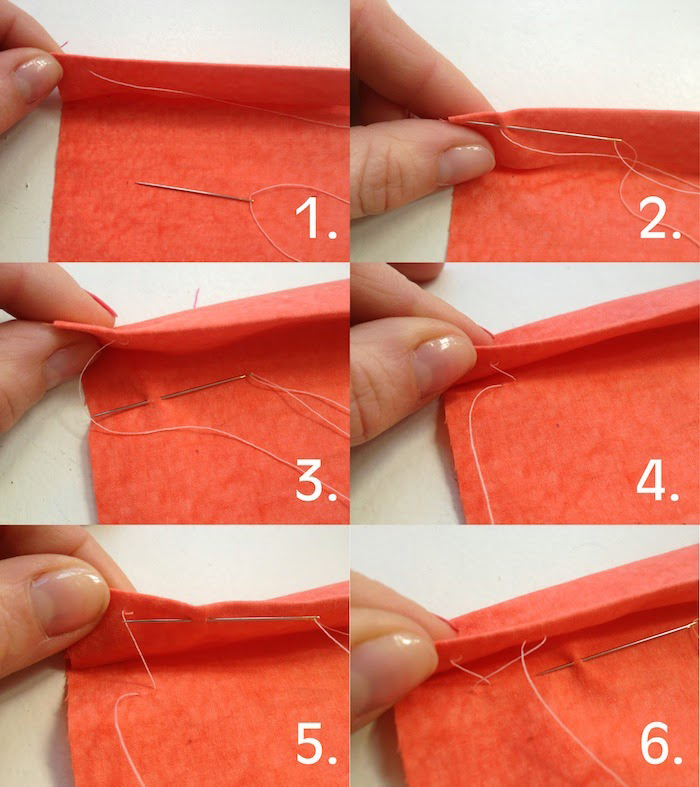 1.

2.

3.

4.

5.

6.