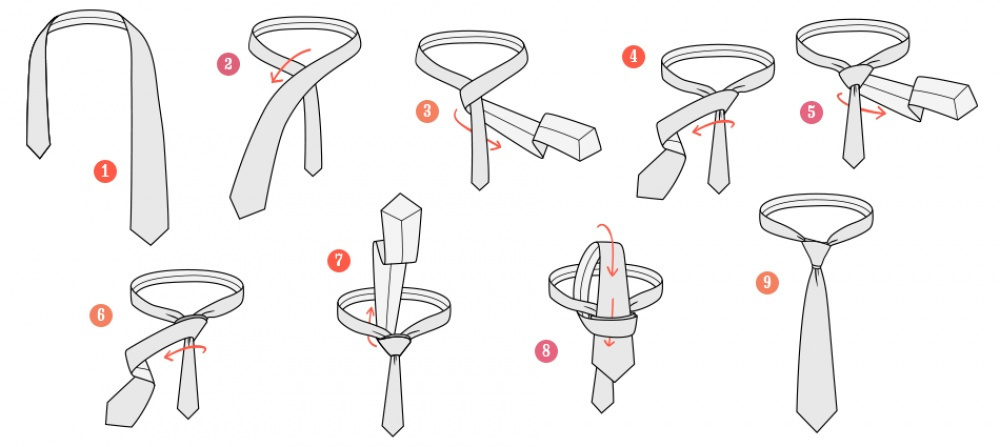 1
2
3
4
5
6
7
8
9