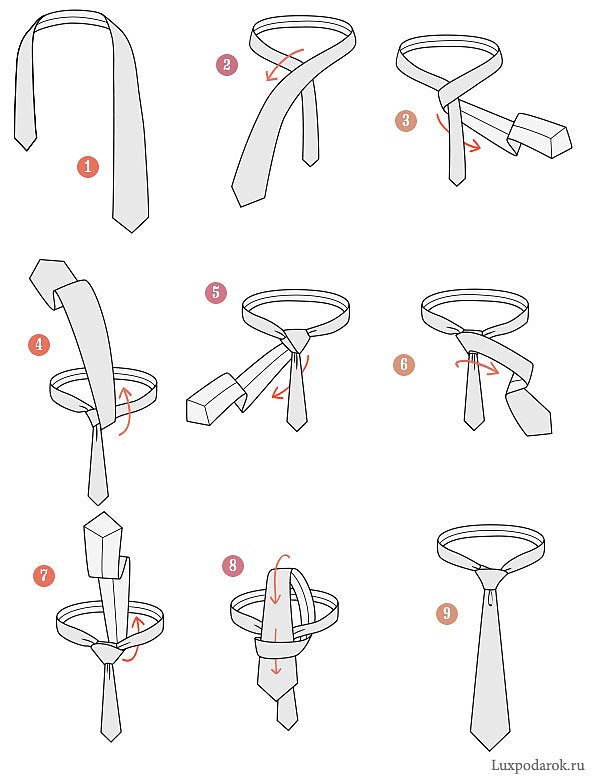 1
2
3
4
5
6
7
8
9
Luxpodarok.ru