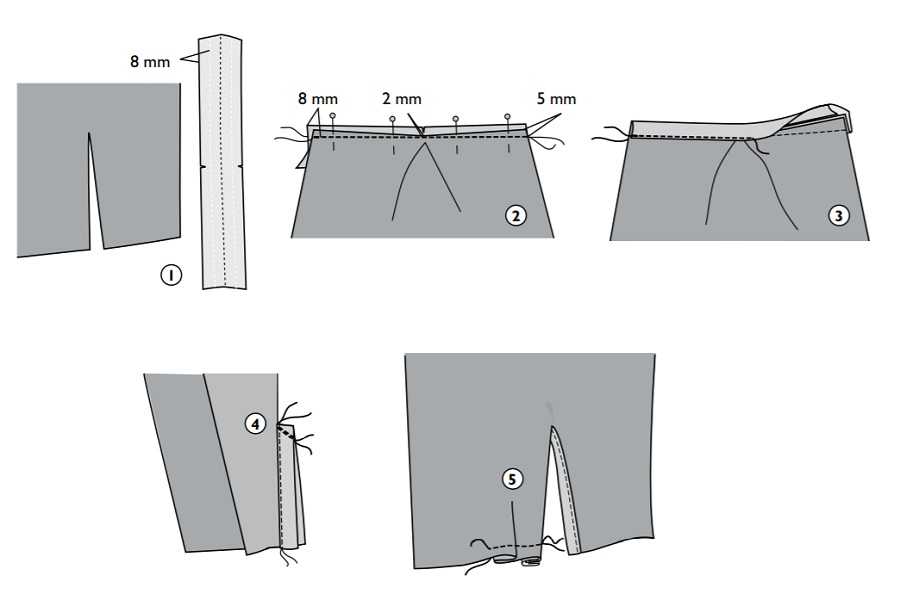 8 mm

1

8 mm

2 mm

5 mm

2

3

4

5