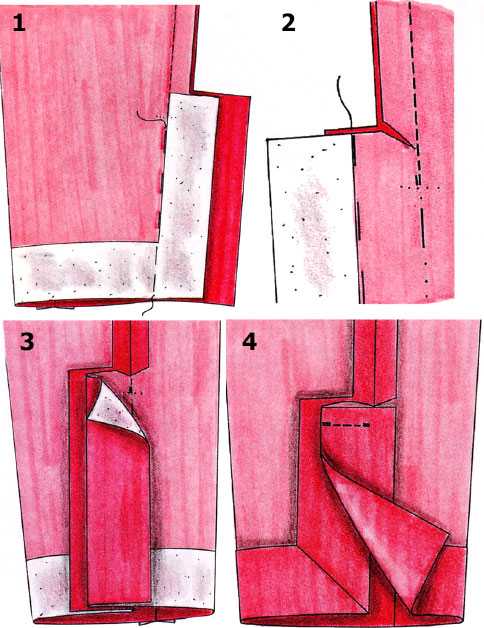 1

2

3

4