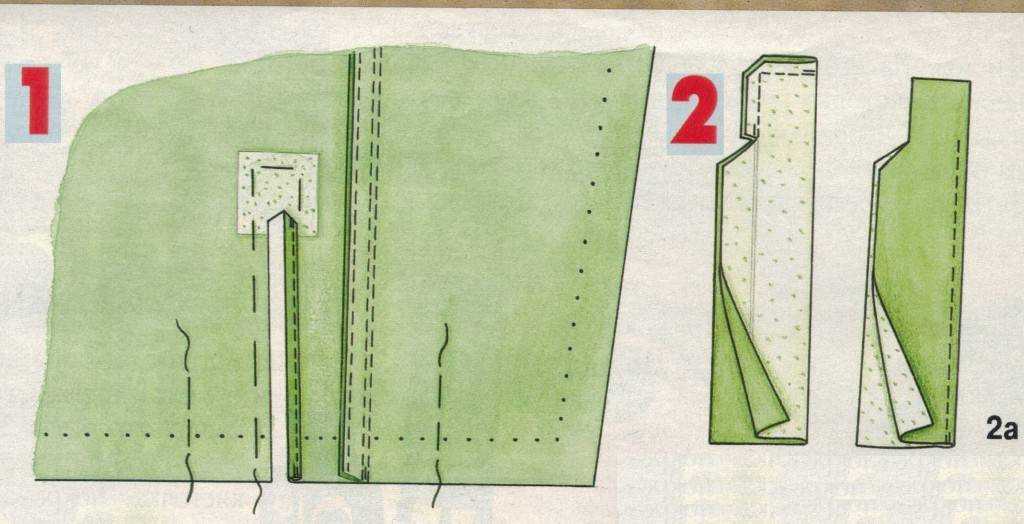 1

2

2a