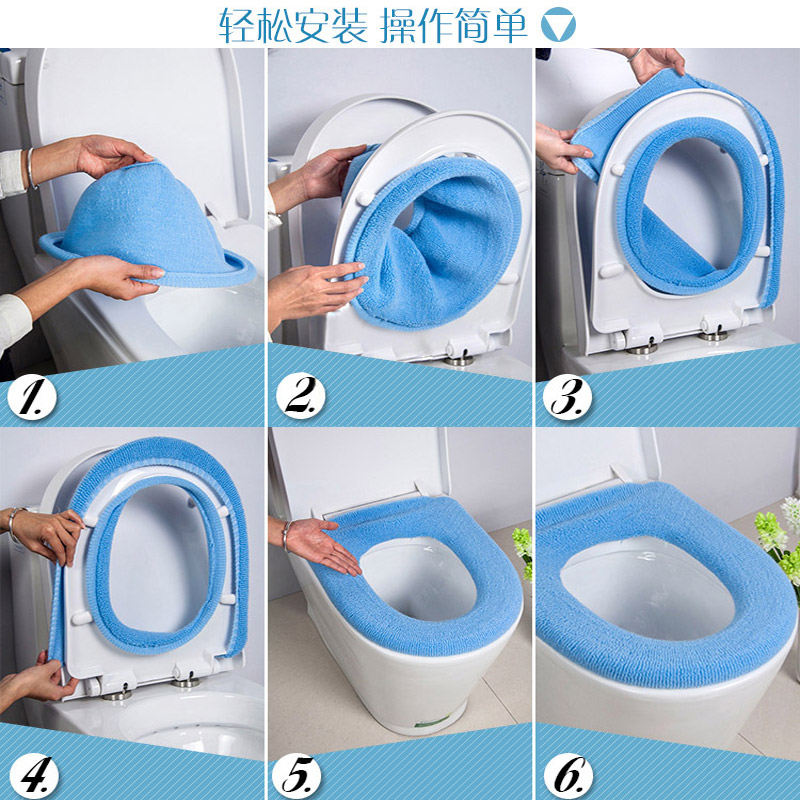 轻松安装 操作简单

1.

2.

3.

4.

5.

6.