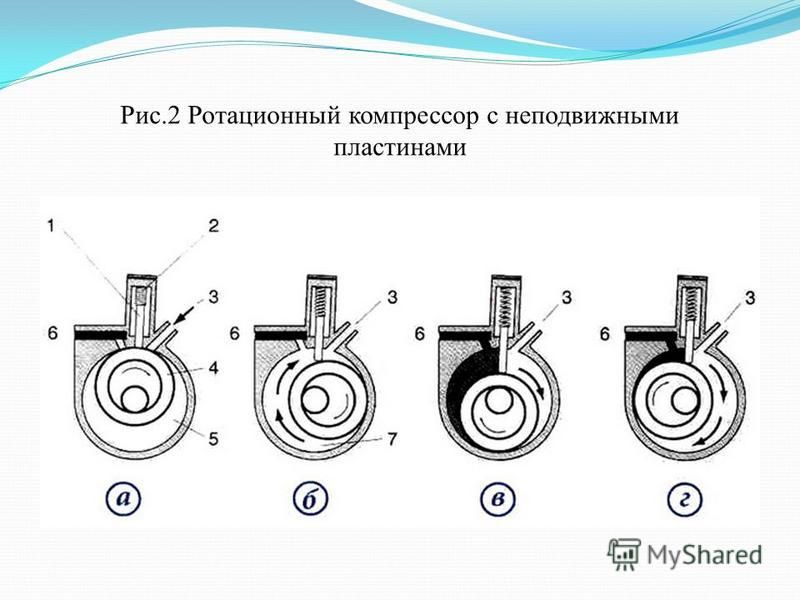 Рис.2 Ротационный компрессор с неподвижными пластинами

1
2
3
6
4
5
3
6
7
3
6
3
6

а
б
в
г

MyShared