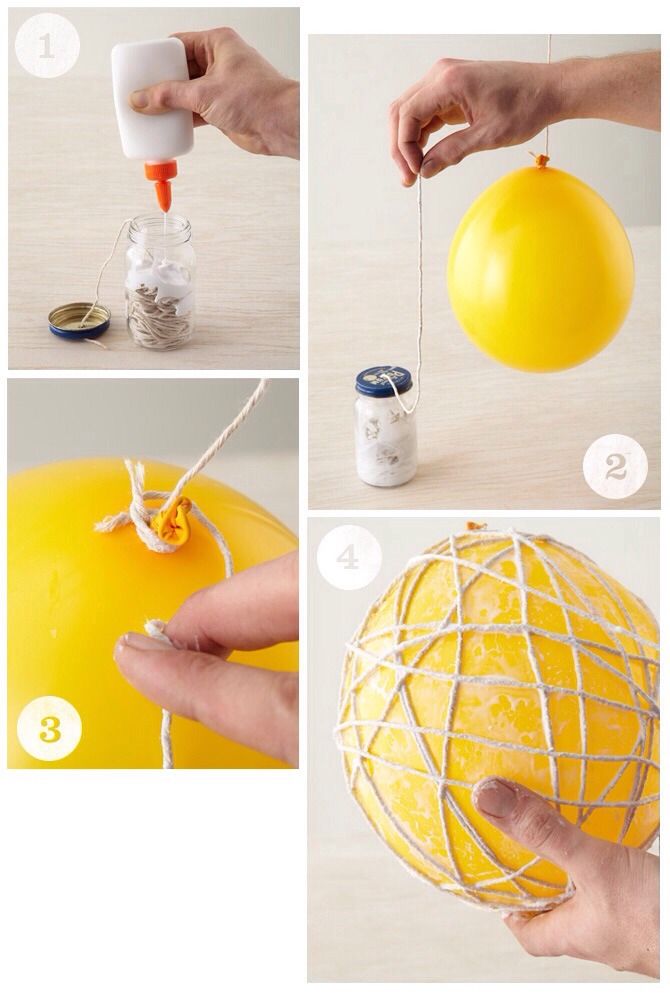 1

2

3

4