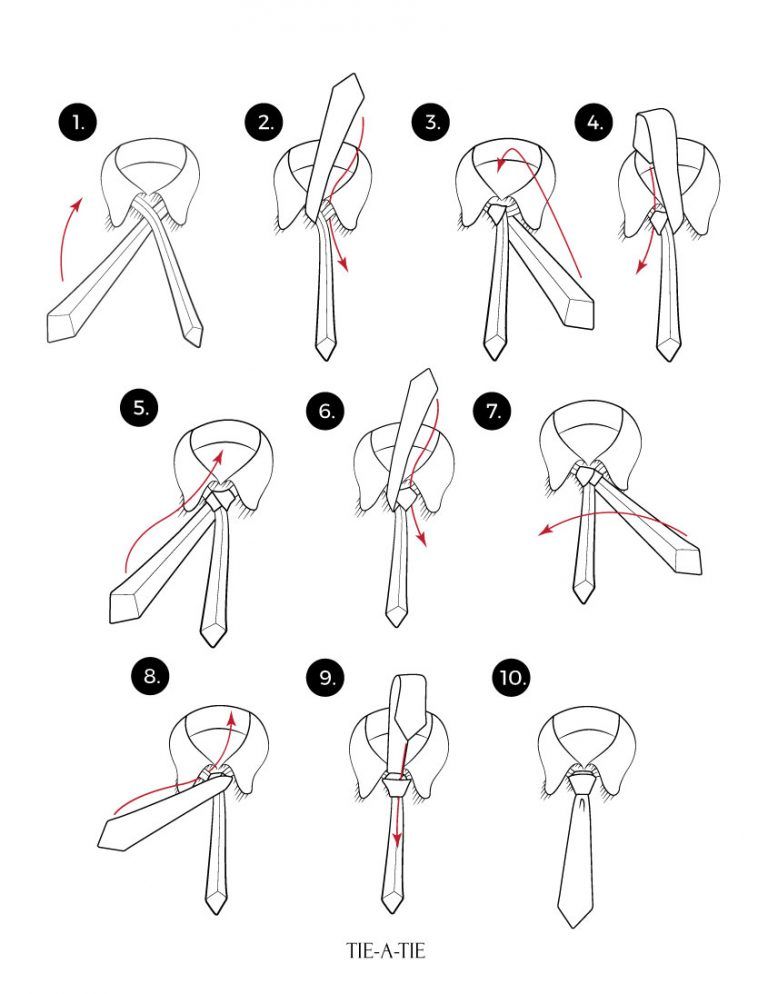 1.
2.
3.
4.
5.
6.
7.
8.
9.
10.
TIE-A-TIE