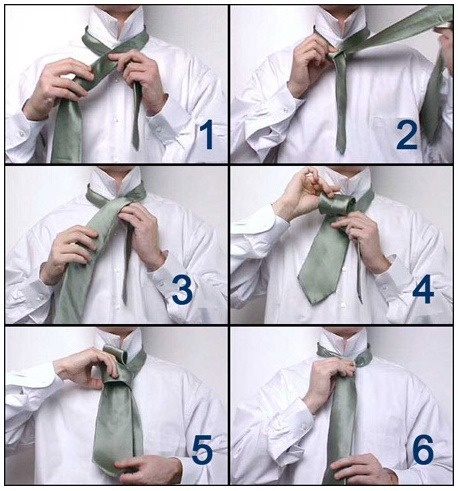 1

2

3

4

5

6