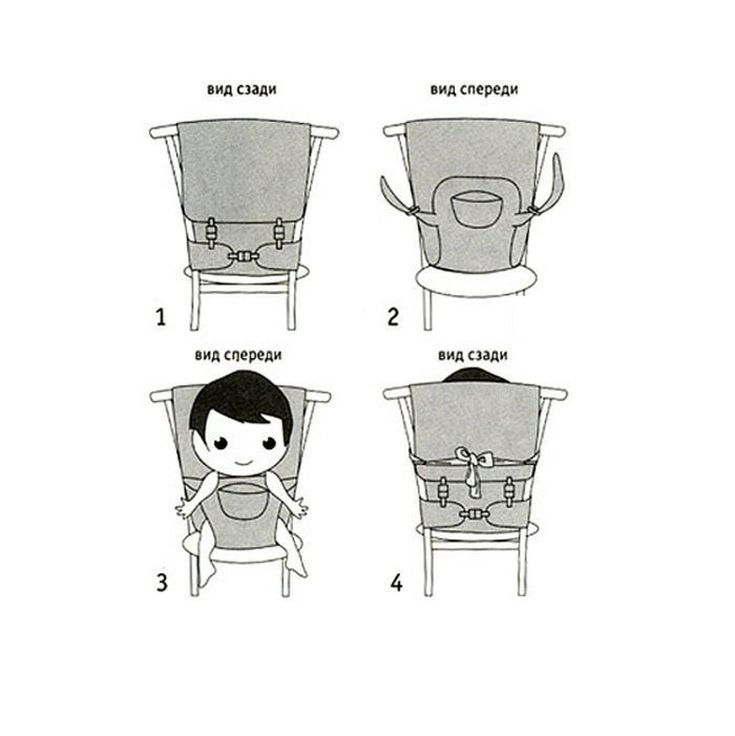 вид сзади

1

вид спереди

2

вид спереди

3

вид сзади

4