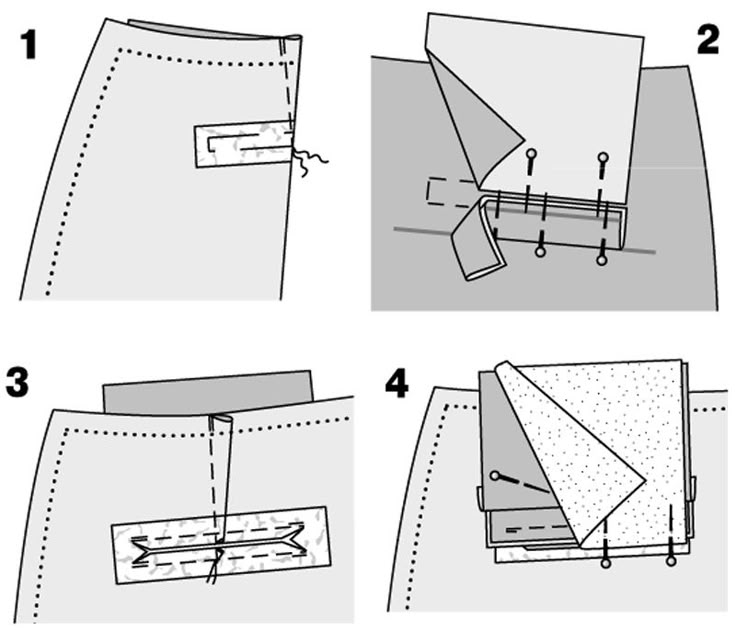 1

2

3

4