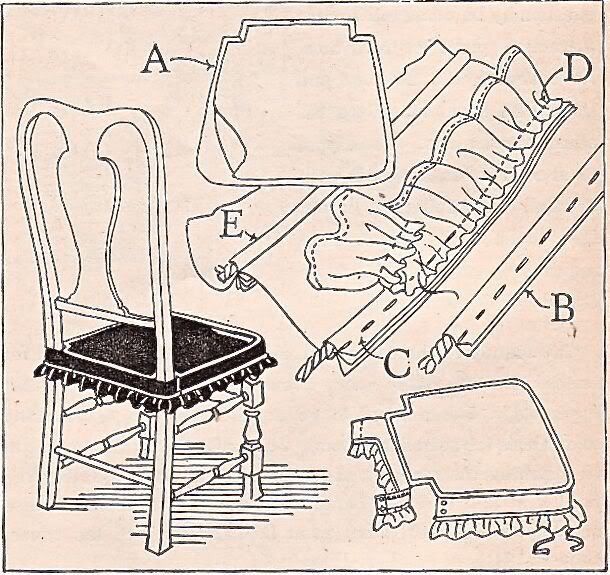 A

D

E

B

C