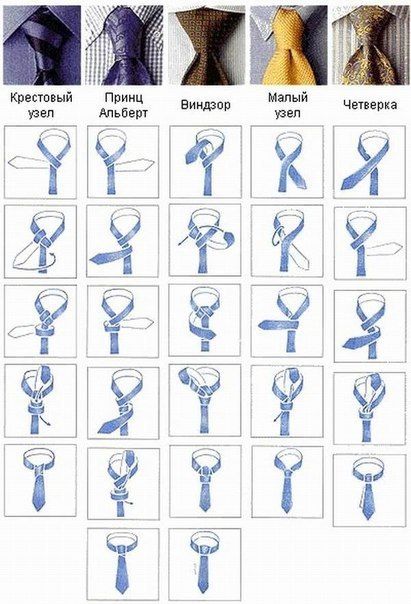 Крестовый узел

Принц Альберт

Виндзор

Малый узел

Четверка