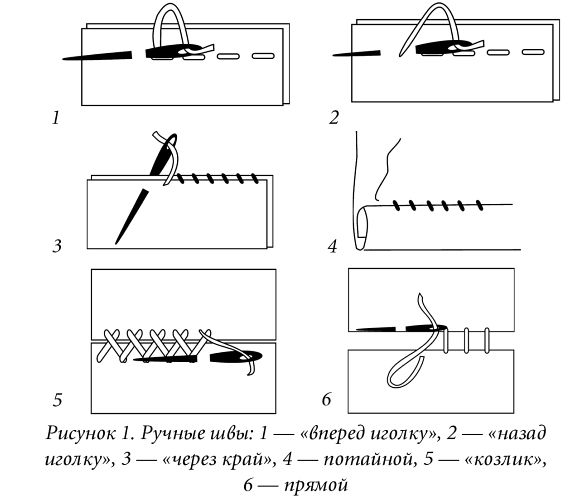 1

2

3

4

5

6

Рисунок 1. Ручные швы: 1 — «вперед иголку», 2 — «назад иголку», 3 — «через край», 4 — потайной, 5 — «козлик», 6 — прямой