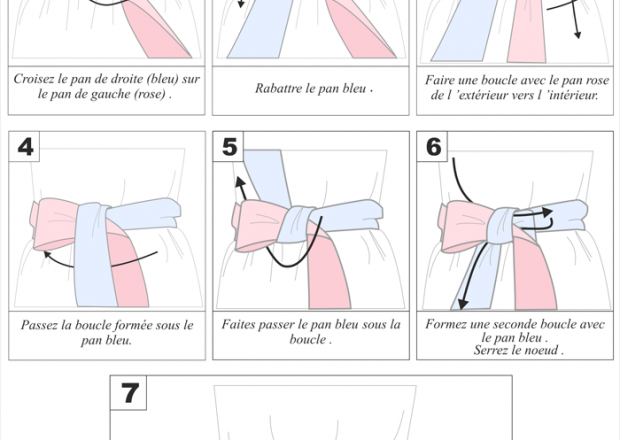 Croisez le pan de droite (bleu) sur le pan de gauche (rose) .

Rabattre le pan bleu .

Faire une boucle avec le pan rose de l 'extérieur vers l 'intérieur.

4

Passez la boucle formée sous le pan bleu.

5

Faites passer le pan bleu sous la boucle .

6

Formez une seconde boucle avec le pan bleu .
Serrez le noeud .

7