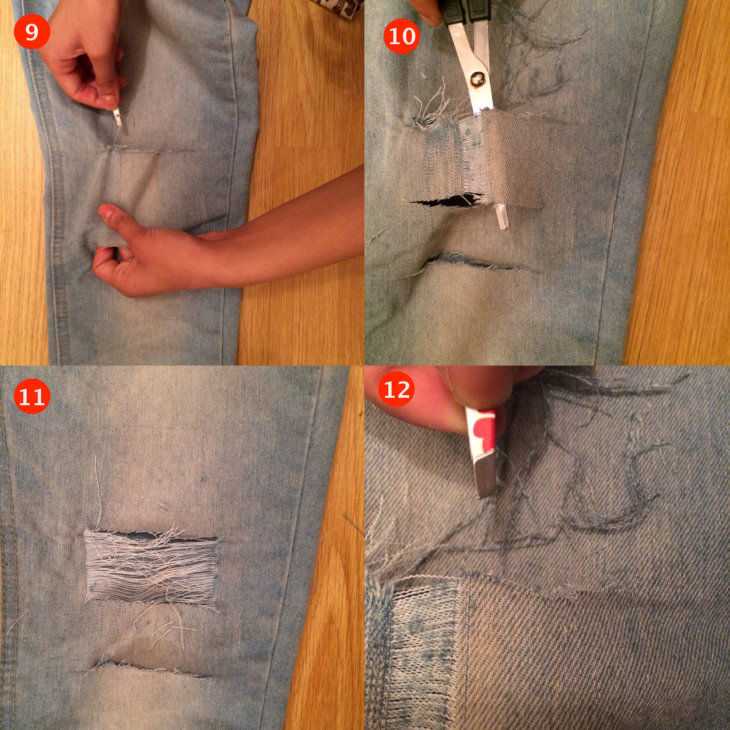 9
10
11
12