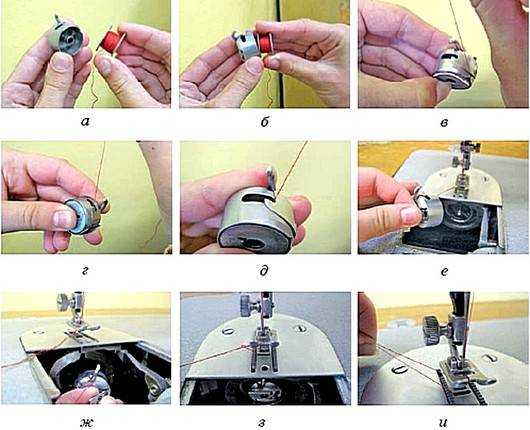 а

б

в

г

д

е

ж

з

и