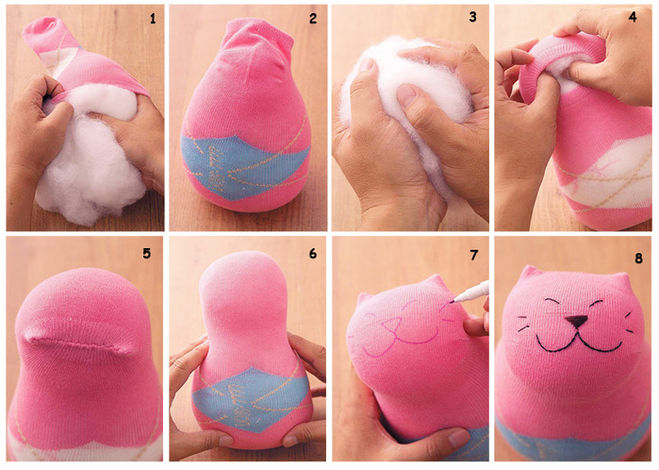 1

2

3

4

5

6

7

8