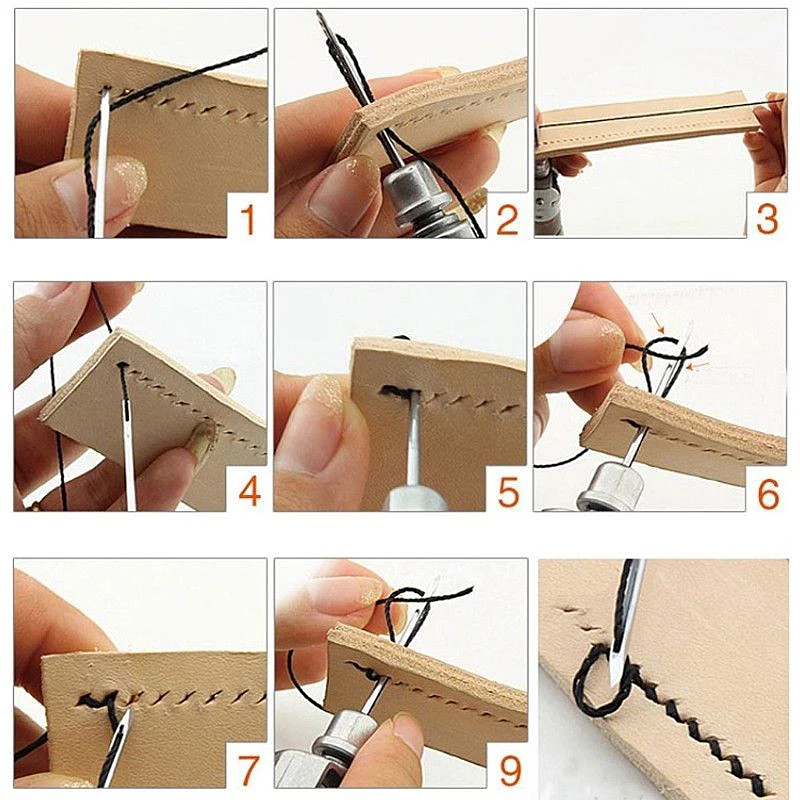 1
2
3
4
5
6
7
9